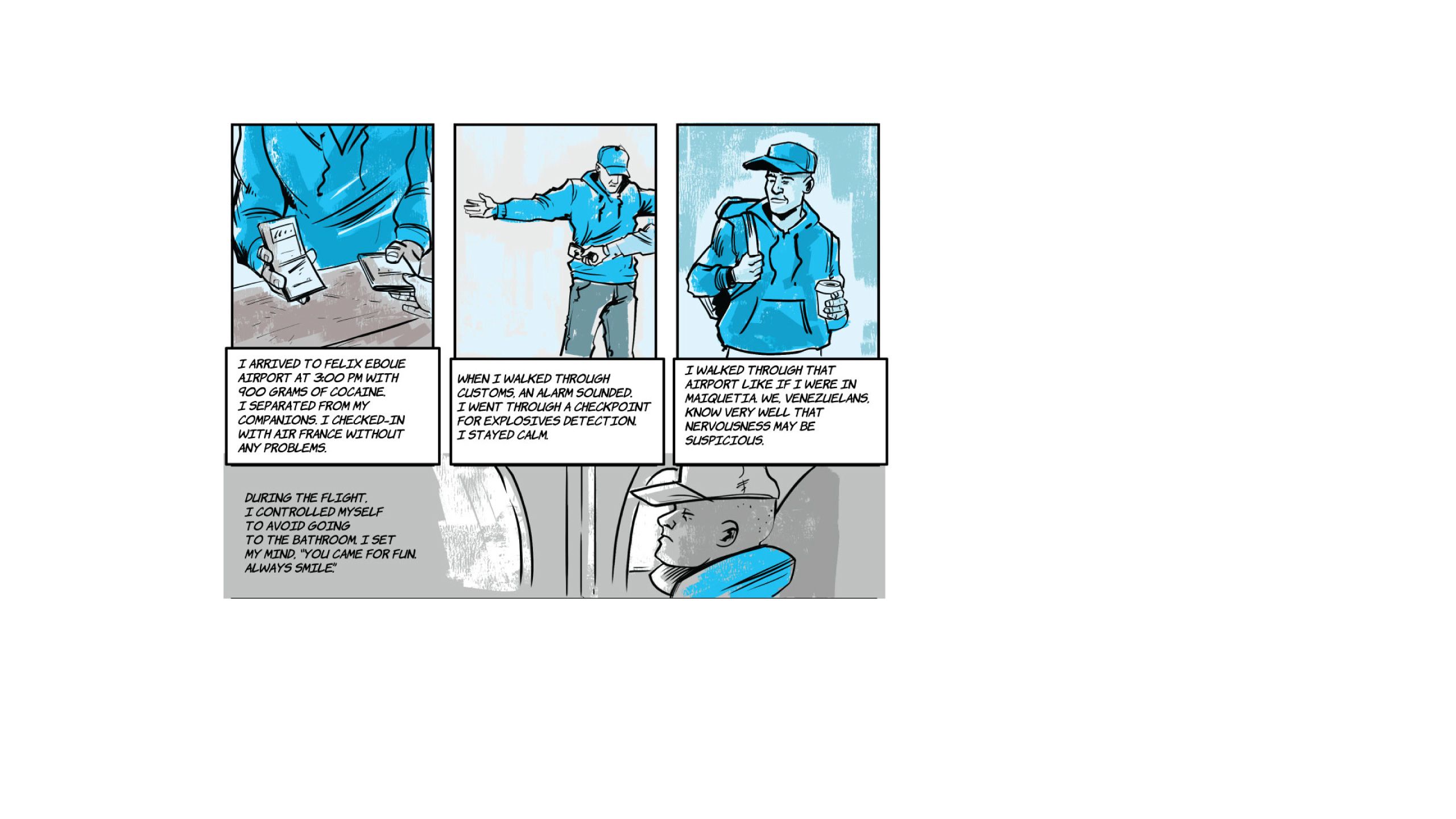 I ARRIVED TO FELIX EBOUE AIRPORT AT 3:00 PM WITH 900 GRAMS OF COCAINE. I SEPARATED FROM MY COMPANIONS. I CHECKED-IN WITH AIR FRANCE WITHOUT ANY PROBLEMS.

WHEN I WALKED THROUGH CUSTOMS, AN ALARM SOUNDED. I WENT THROUGH A CHECKPOINT FOR EXPLOSIVES DETECTION. I STAYED CALM.

I WALKED THROUGH THAT AIRPORT LIKE IF I WERE IN MAIQUETIA. WE, VENEZUELANS, KNOW VERY WELL THAT NERVOUSNESS MAY BE SUSPICIOUS.

DURING THE FLIGHT, I CONTROLLED MYSELF TO AVOID GOING TO THE BATHROOM. I SET MY MIND, "YOU CAME FOR FUN. ALWAYS SMILE."