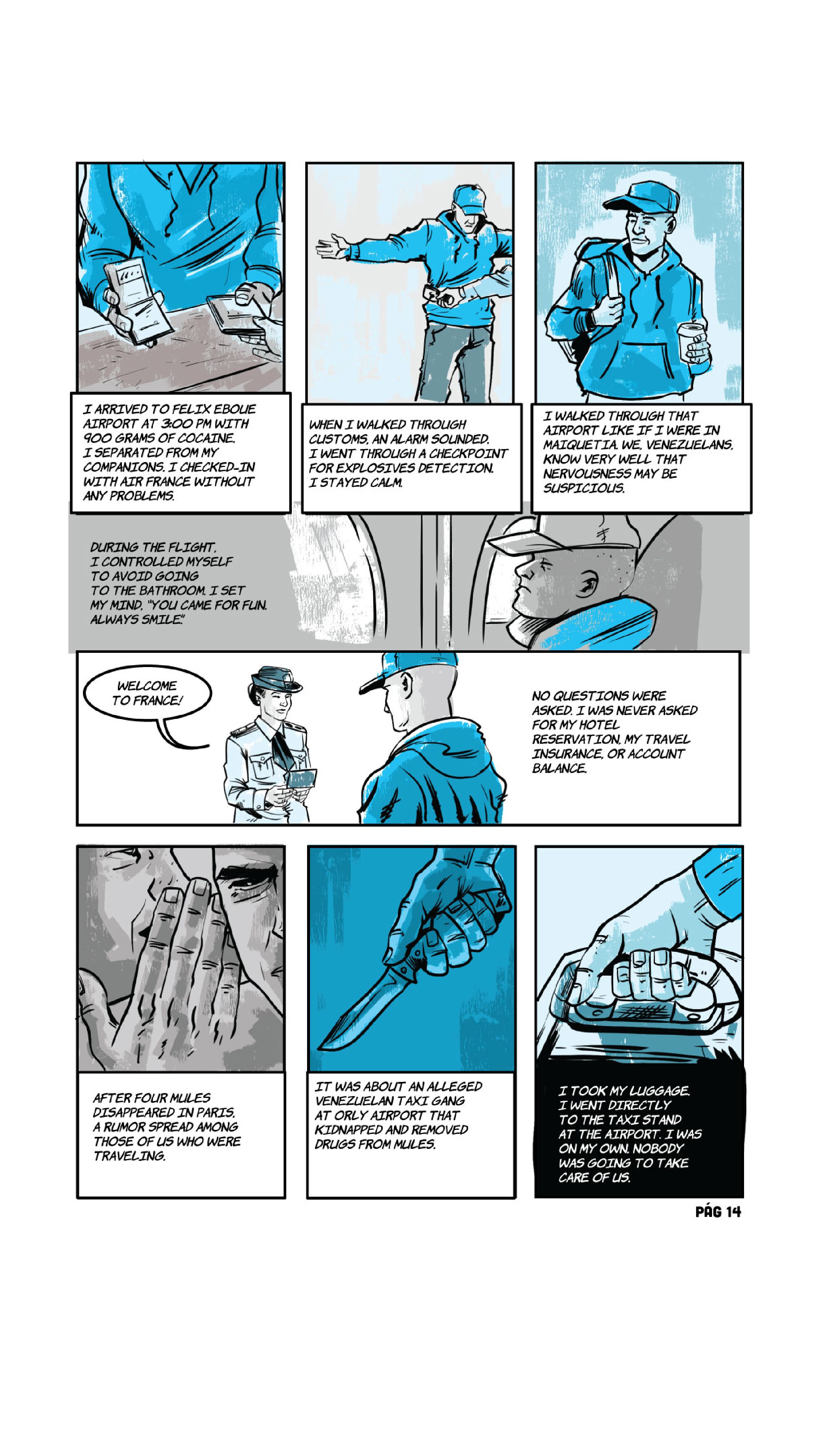 I ARRIVED TO FELIX EBOUE AIRPORT AT 3:00 PM WITH 900 GRAMS OF COCAINE. I SEPARATED FROM MY COMPANIONS. I CHECKED-IN WITH AIR FRANCE WITHOUT ANY PROBLEMS.

WHEN I WALKED THROUGH CUSTOMS, AN ALARM SOUNDED. I WENT THROUGH A CHECKPOINT FOR EXPLOSIVES DETECTION. I STAYED CALM.

I WALKED THROUGH THAT AIRPORT LIKE IF I WERE IN MAIQUETIA. WE, VENEZUELANS, KNOW VERY WELL THAT NERVOUSNESS MAY BE SUSPICIOUS.

DURING THE FLIGHT, I CONTROLLED MYSELF TO AVOID GOING TO THE BATHROOM. I SET MY MIND, "YOU CAME FOR FUN. ALWAYS SMILE."

WELCOME TO FRANCE!

NO QUESTIONS WERE ASKED. I WAS NEVER ASKED FOR MY HOTEL RESERVATION, MY TRAVEL INSURANCE, OR ACCOUNT BALANCE.

AFTER FOUR MULES DISAPPEARED IN PARIS, A RUMOR SPREAD AMONG THOSE OF US WHO WERE TRAVELING.

IT WAS ABOUT AN ALLEGED VENEZUELAN TAXI GANG AT ORLY AIRPORT THAT KIDNAPPED AND REMOVED DRUGS FROM MULES.

I TOOK MY LUGGAGE. I WENT DIRECTLY TO THE TAXI STAND AT THE AIRPORT. I WAS ON MY OWN. NOBODY WAS GOING TO TAKE CARE OF US.

PÁG 14