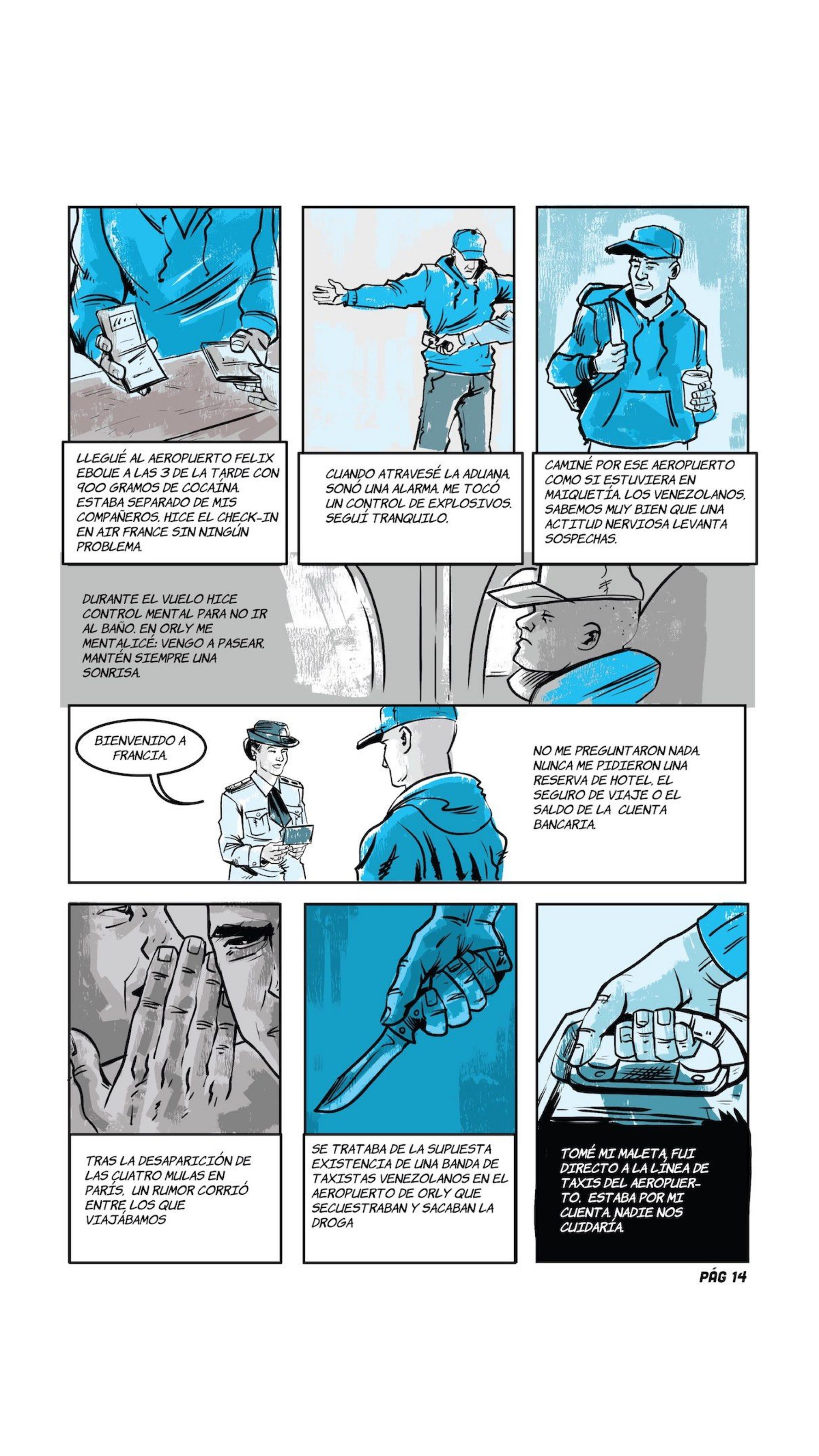 LLEGUÉ AL AEROPUERTO FELIX EBOUE A LAS 3 DE LA TARDE CON 900 GRAMOS DE COCAÍNA. ESTABA SEPARADO DE MIS COMPAÑEROS. HICE EL CHECK-IN EN AIR FRANCE SIN NINGÚN PROBLEMA.

CUANDO ATRAVESÉ LA ADUANA. SONÓ UNA ALARMA. ME TOCÓ UN CONTROL DE EXPLOSIVOS. SEGUÍ TRANQUILO.

CAMINÉ POR ESE AEROPUERTO COMO SI ESTUVIERA EN MAIQUETÍA. LOS VENEZOLANOS. SABEMOS MUY BIEN QUE UNA ACTITUD NERVIOSA LEVANTA SOSPECHAS.

DURANTE EL VUELO HICE CONTROL MENTAL PARA NO IR AL BAÑO. EN ORLY ME MENTALICÉ: VENGO A PASEAR. MANTÉN SIEMPRE UNA SONRISA.

BIENVENIDO A FRANCIA.

NO ME PREGUNTARON NADA. NUNCA ME PIDIERON UNA RESERVA DE HOTEL, EL SEGURO DE VIAJE O EL SALDO DE LA CUENTA BANCARIA.

TRAS LA DESAPARICIÓN DE LAS CUATRO MULAS EN PARÍS, UN RUMOR CORRIÓ ENTRE LOS QUE VIAJÁBAMOS

SE TRATABA DE LA SUPUESTA EXISTENCIA DE UNA BANDA DE TAXISTAS VENEZOLANOS EN EL AEROPUERTO DE ORLY QUE SECUESTRABAN Y SACABAN LA DROGA

TOMÉ MI MALETA, FUI DIRECTO A LA LÍNEA DE TAXIS DEL AEROPUERTO. ESTABA POR MI CUENTA. NADIE NOS CUIDARÍA.

PÁG 14